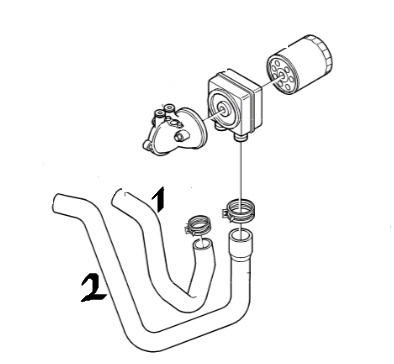 1

2