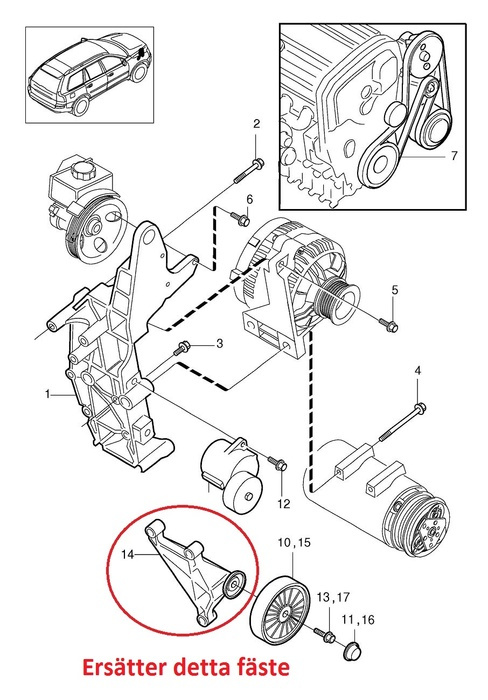 2

7

6

5

3

4

1

12

14

10 , 15

13 , 17

11 , 16

Ersätter detta fäste