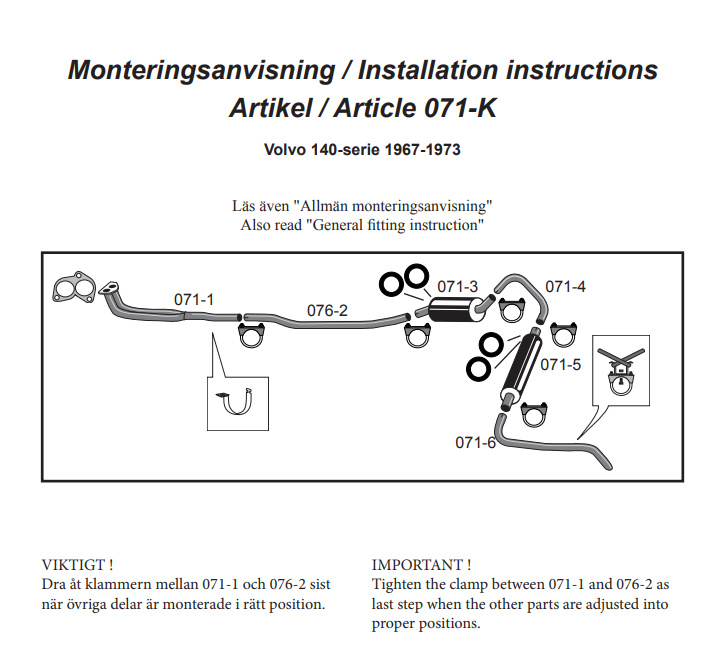 Monteringsanvisning / Installation instructions
Artikel / Article 071-K

Volvo 140-serie 1967-1973

Läs även "Allmän monteringsanvisning"
Also read "General fitting instruction"

071-1
076-2
071-3
071-4
071-5
071-6

VIKTIGT !
Dra åt klammern mellan 071-1 och 076-2 sist när övriga delar är monterade i rätt position.

IMPORTANT !
Tighten the clamp between 071-1 and 076-2 as last step when the other parts are adjusted into proper positions.