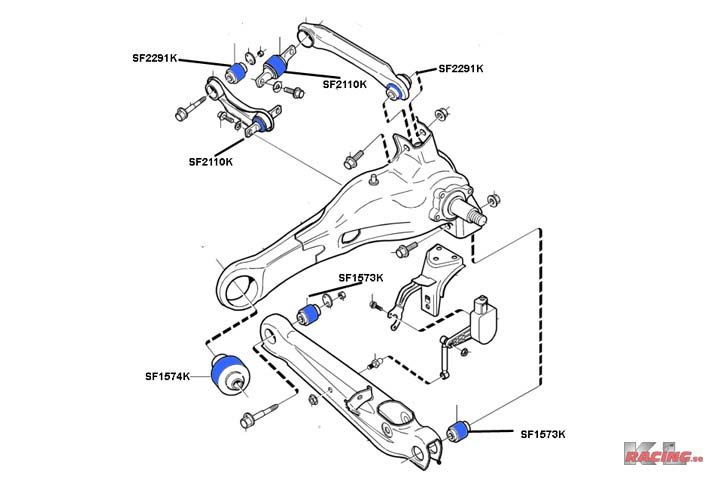 SF2291K
SF2110K
SF2291K
SF2110K
SF1573K
SF1574K
SF1573K
KL RACING.se